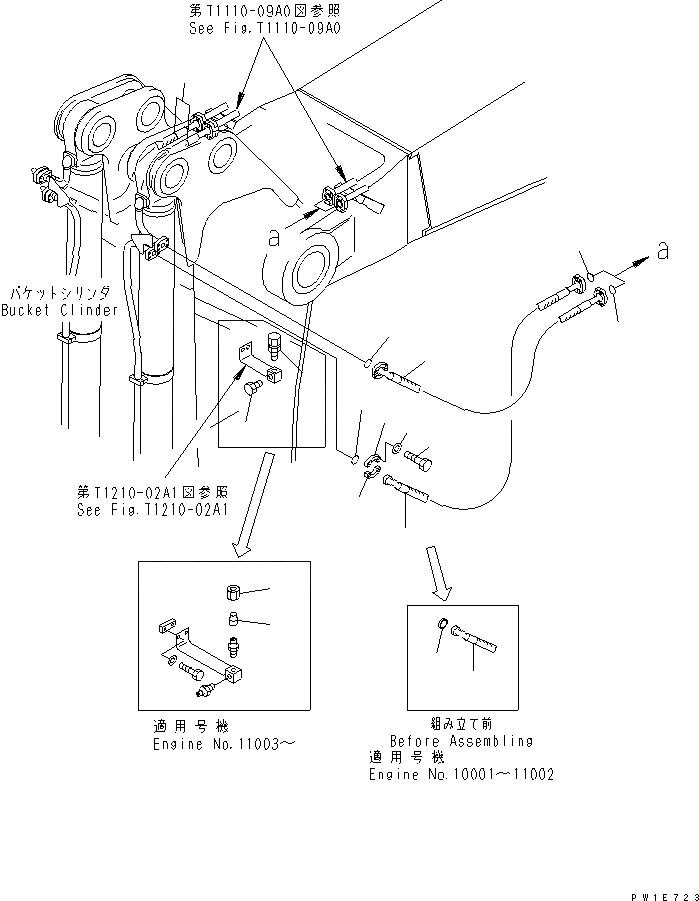 第T1110-09A0図参照
See Fig.T1110-09A0

a

a

バケットシリンダ
Bucket Clinder

第T1210-02A1図参照
See Fig.T1210-02A1

適用号機
Engine No.11003～

組み立て前
Before Assembling
適用号機
Engine No.10001～11002

PW1E723