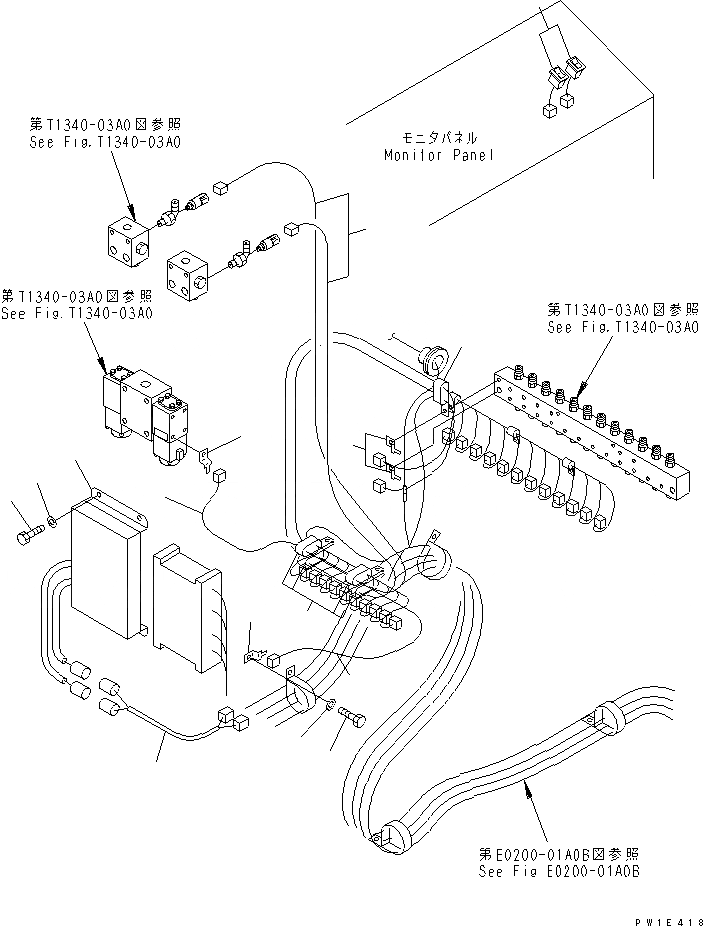 第T1340-03A0図参照
See Fig.T1340-03A0

モニタパネル
Monitor Panel

第T1340-03A0図参照
See Fig.T1340-03A0

第T1340-03A0図参照
See Fig.T1340-03A0

第E0200-01A0B図参照
See Fig E0200-01A0B

PW1E418