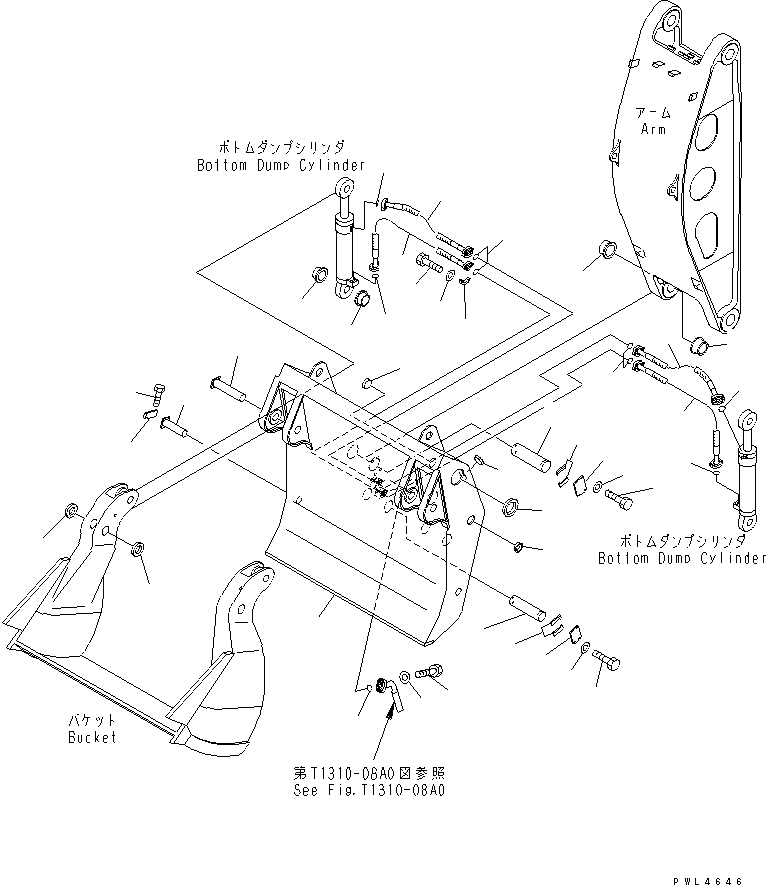 アーム
Arm

ボトムダンプシリンダ
Bottom Dump Cylinder

ボトムダンプシリンダ
Bottom Dump Cylinder

バケット
Bucket

第T1310-08A0図参照
See Fig.T1310-08A0

PWL4646