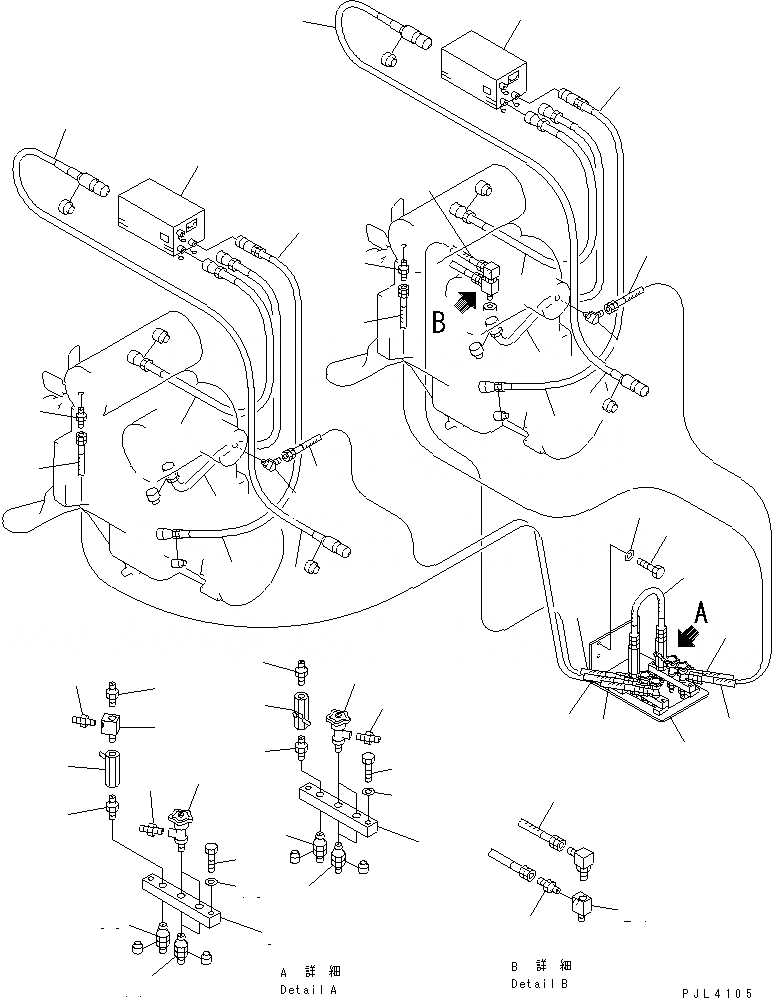 B

A

A 詳 細
Detail A

B 詳 細
Detail B

PJL4105