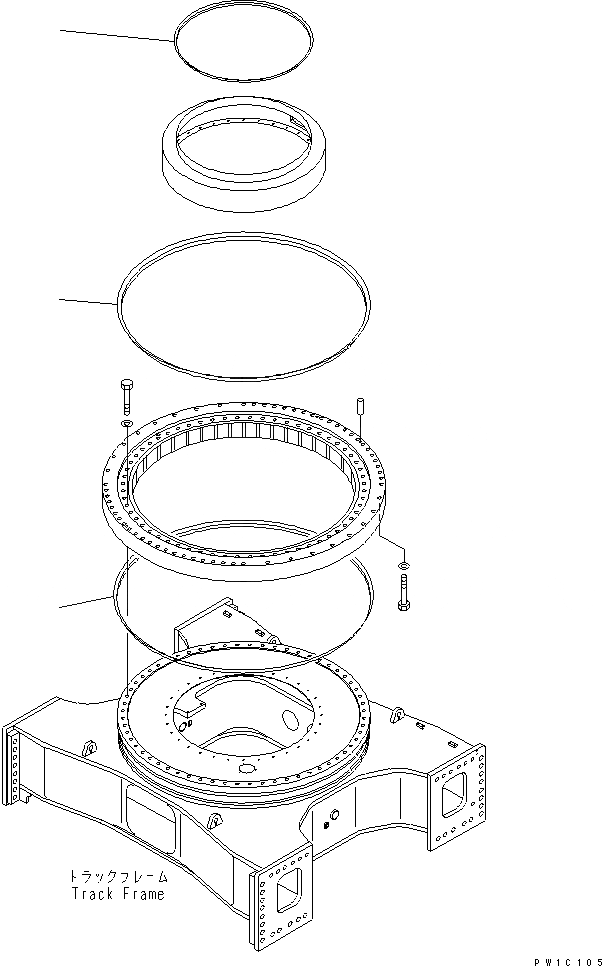 トラックフレーム
Track Frame

PW1C105