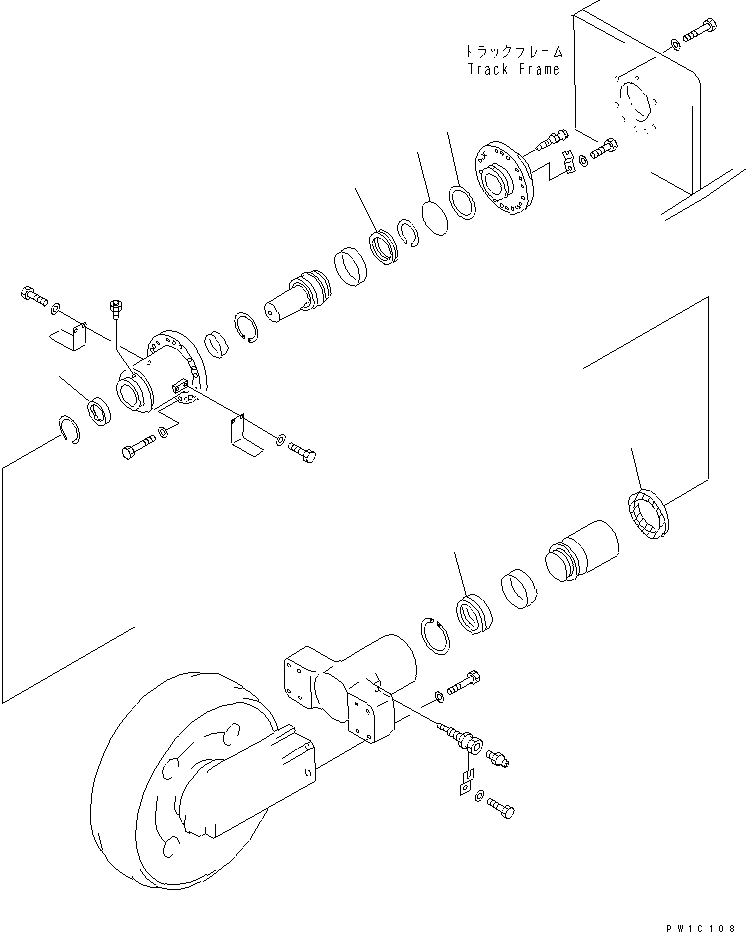 トラックフレーム
Track Frame

PW1C108