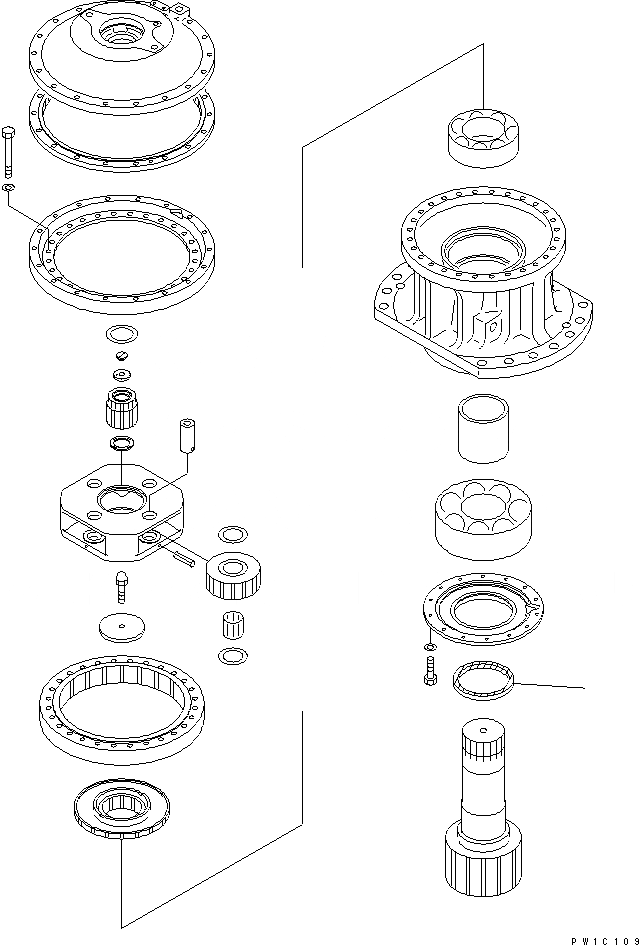 PW1C109