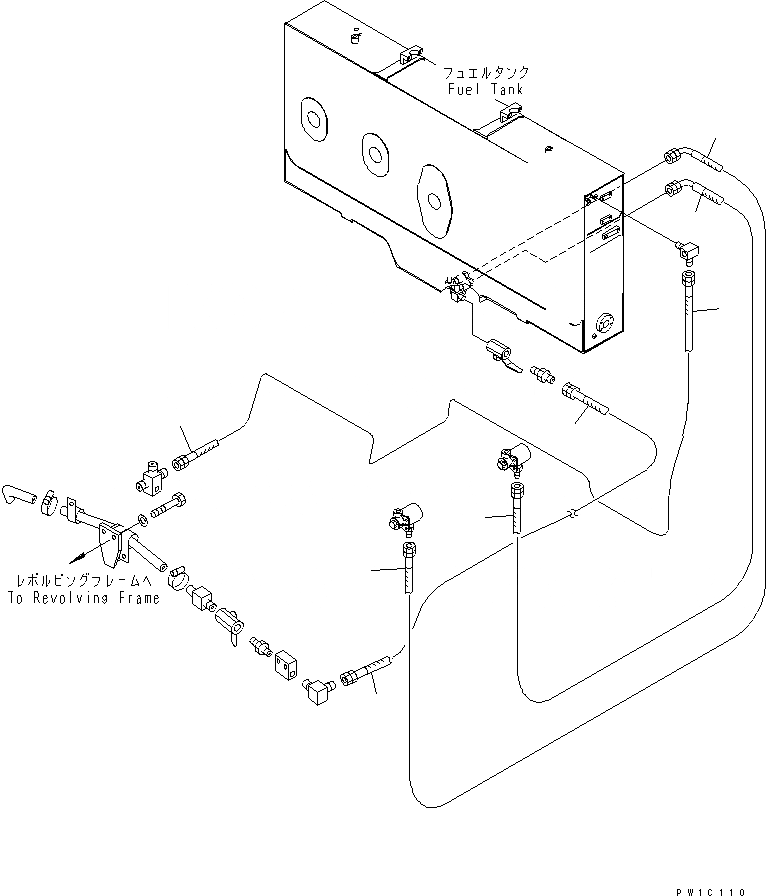 フュエルタンク
Fuel Tank

レボルビングフレームへ
To Revolving Frame

PW1C110