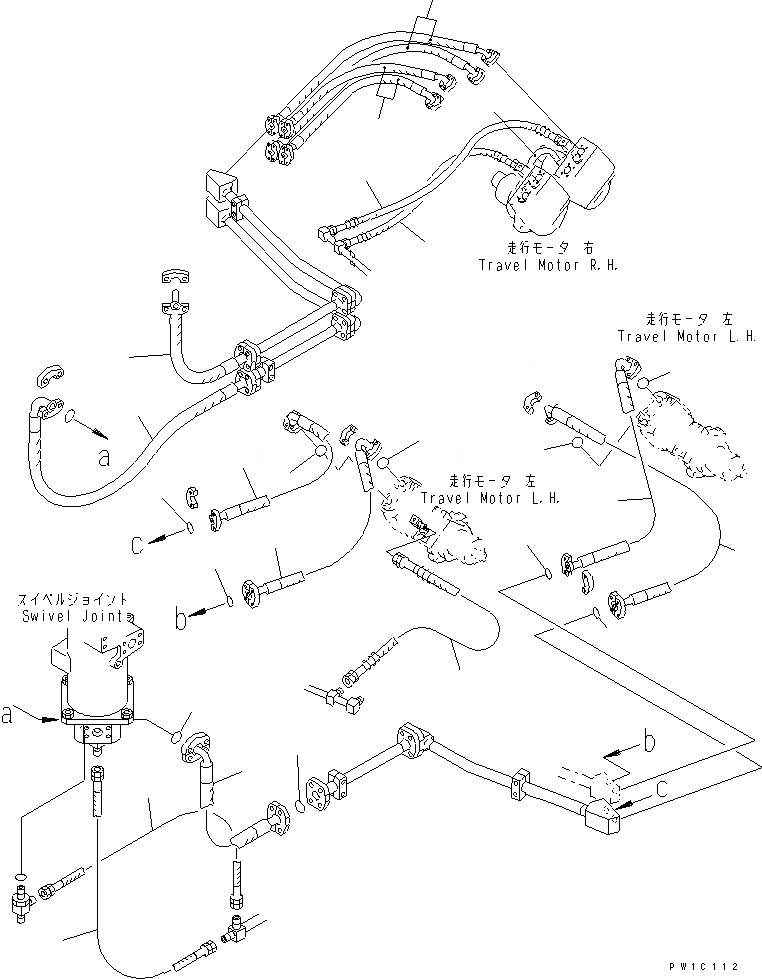 走行モータ 右
Travel Motor R.H.

走行モータ 左
Travel Motor L.H.

a

走行モータ 左
Travel Motor L.H.

c

b

スイベルジョイント
Swivel Joint

a

b

c

PW1C112