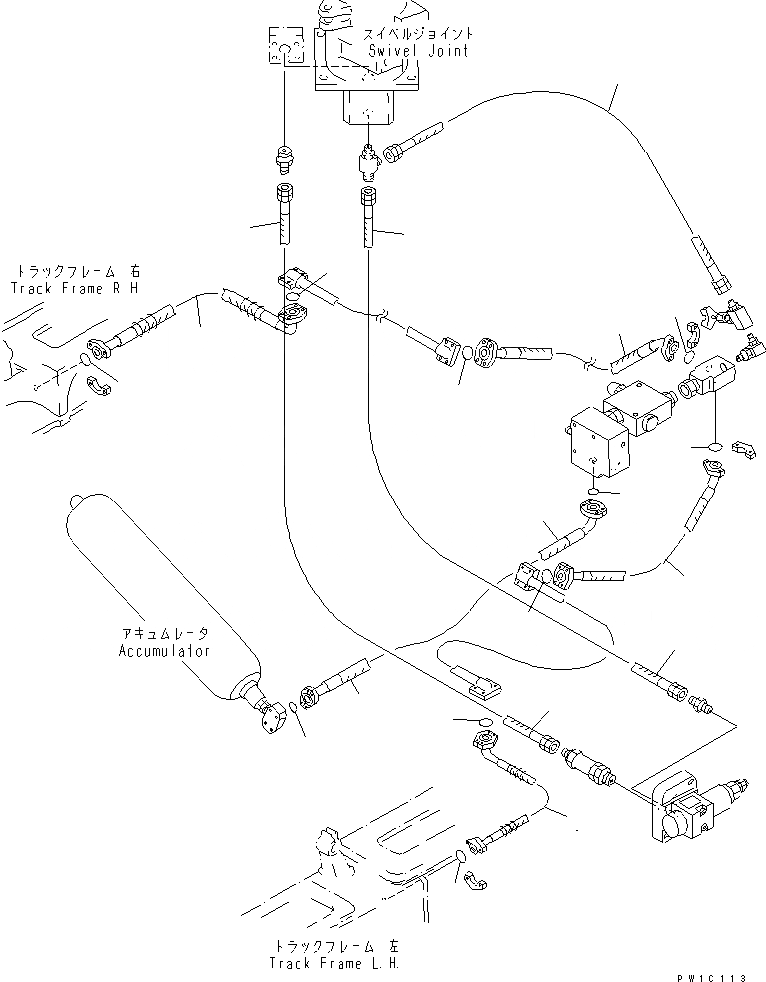 スイベルジョイント
Swivel Joint

トラックフレーム 右
Track Frame R H

アキュムレータ
Accumulator

トラックフレーム 左
Track Frame L.H.

PW1C113