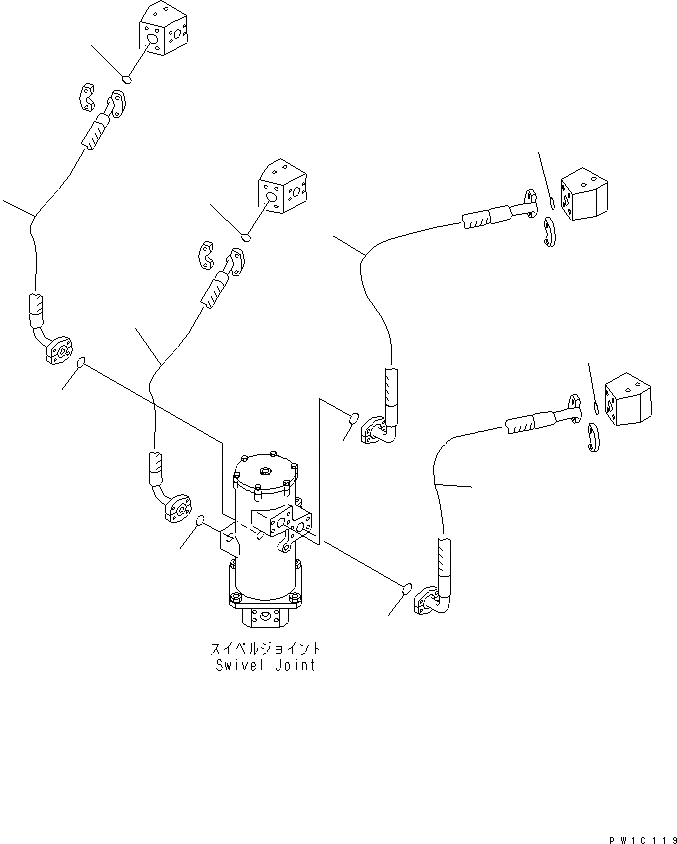 スイベルジョイント
Swivel Joint

PW1C119