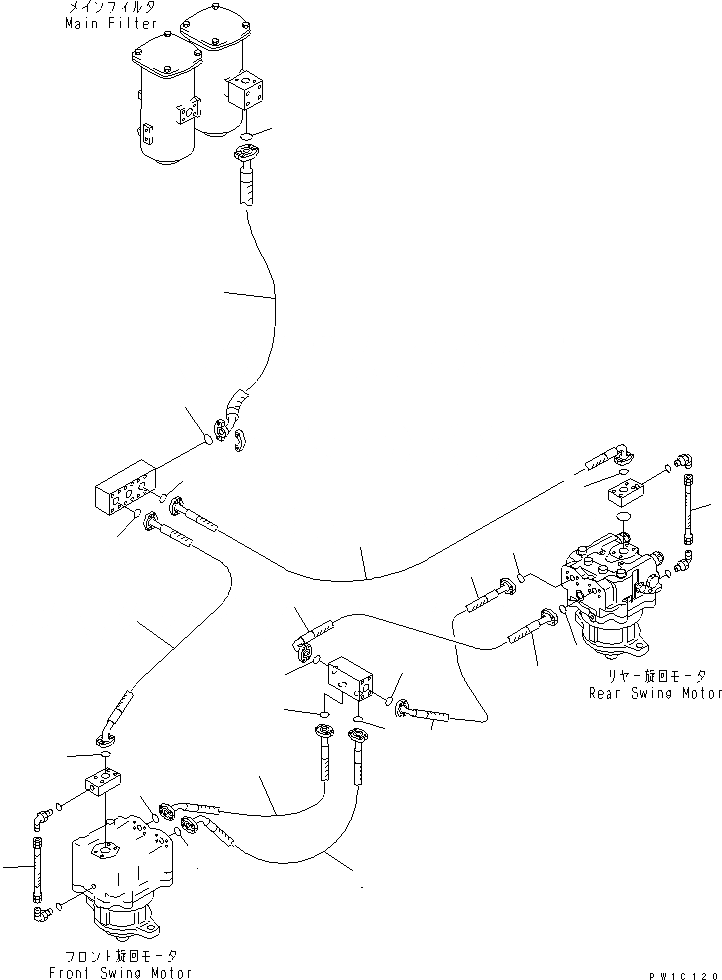 メインフィルタ
Main Filter

リヤー旋回モータ
Rear Swing Motor

フロント旋回モータ
Front Swing Motor

PW1C120