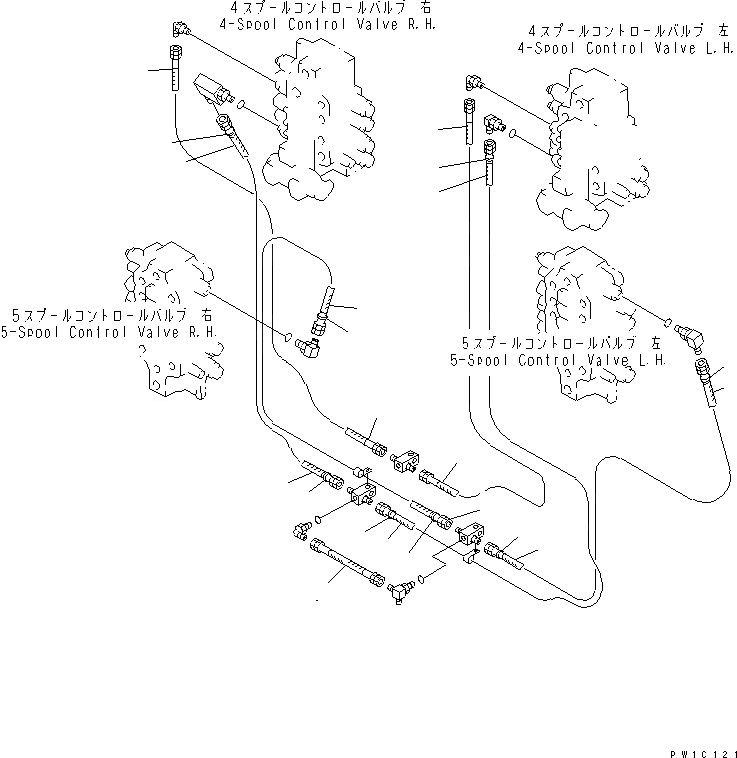 4スプールコントロールバルブ 右
4-Spool Control Valve R.H.

4スプールコントロールバルブ 左
4-Spool Control Valve L.H.

5スプールコントロールバルブ 右
5-Spool Control Valve R.H.

5スプールコントロールバルブ 左
5-Spool Control Valve L.H.

PW1C121