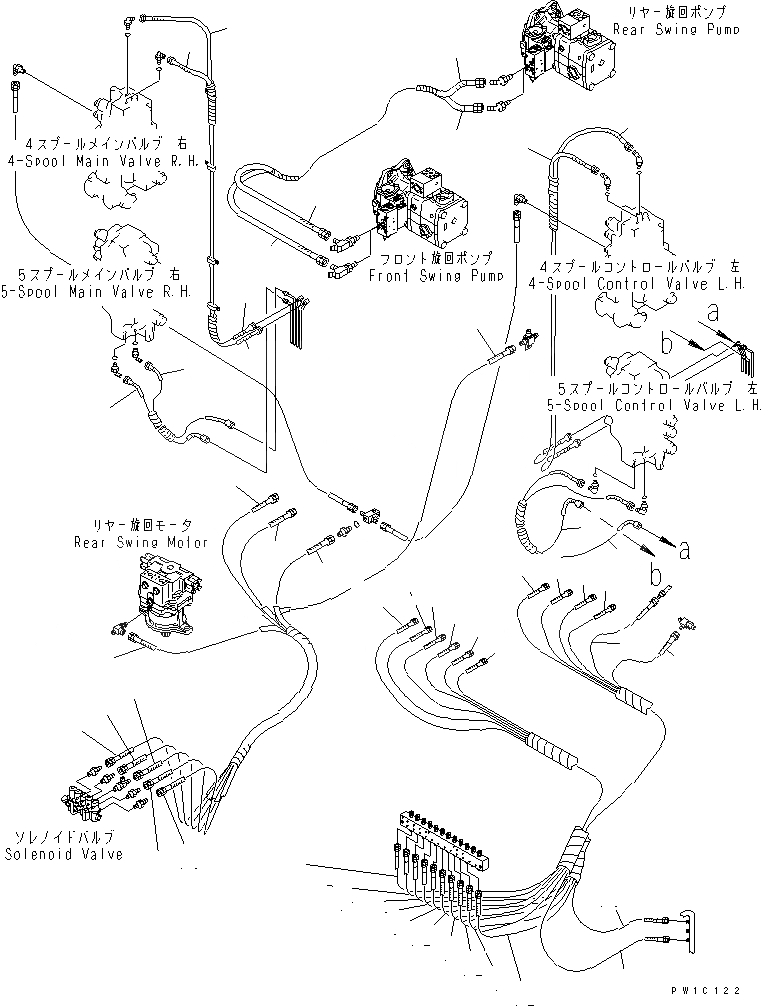 リヤー旋回ポンプ
Rear Swing Pump

4スプールメインバルブ 右
4-Spool Main Valve R.H.

5スプールメインバルブ 右
5-Spool Main Valve R.H.

フロント旋回ポンプ
Front Swing Pump

4スプールコントロールバルブ 左
4-Spool Control Valve L.H.

a

b

5スプールコントロールバルブ 左
5-Spool Control Valve L.H.

リヤー旋回モータ
Rear Swing Motor

a

b

ソレノイドバルブ
Solenoid Valve

PW1C122