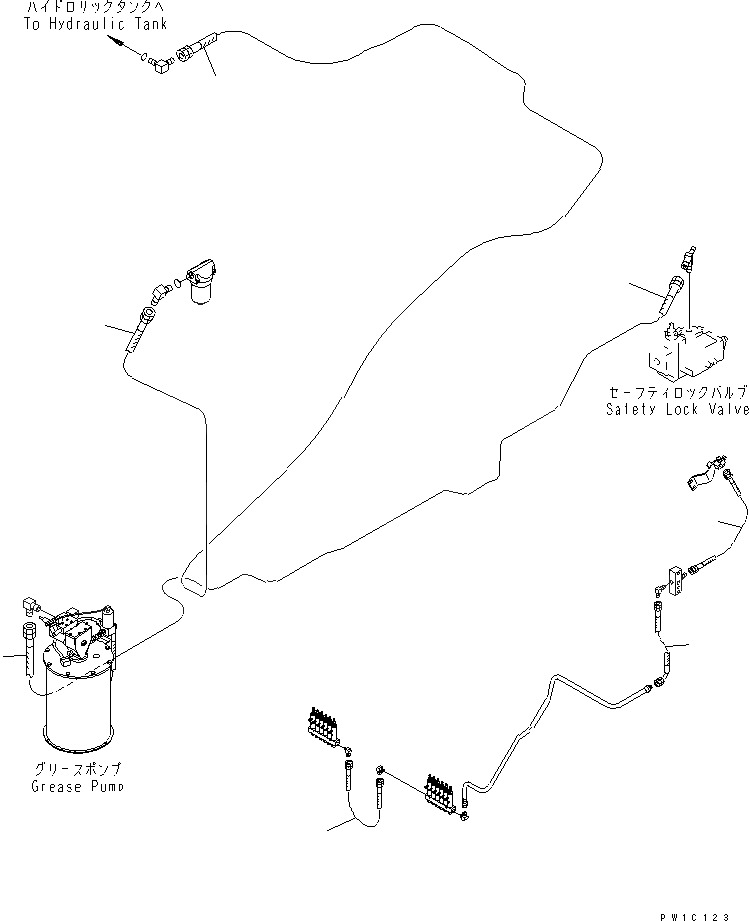 ハイドロリックタンクへ
To Hydraulic Tank

セーフティロックバルブ
Safety Lock Valve

グリースポンプ
Grease Pump

PW1C123