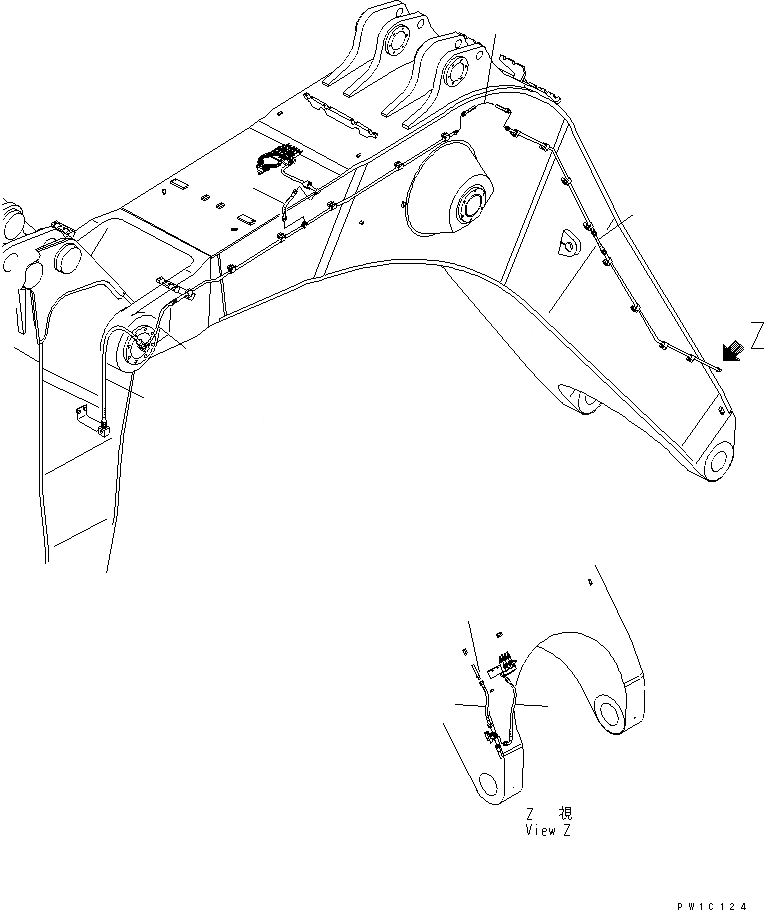 Z

Z 視
View Z

PW1C124