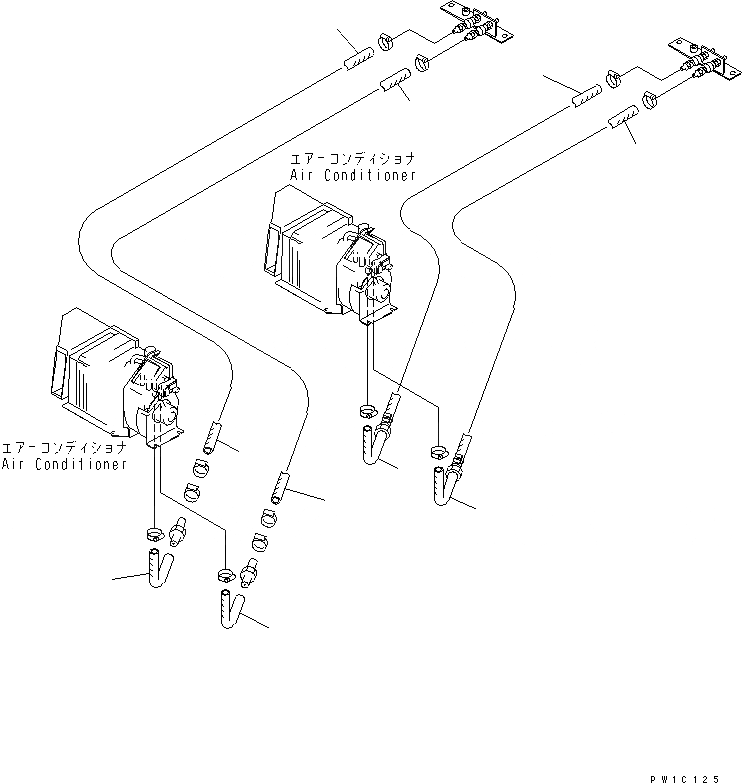 エアーコンディショナ
Air Conditioner

エアーコンディショナ
Air Conditioner

PW1C125