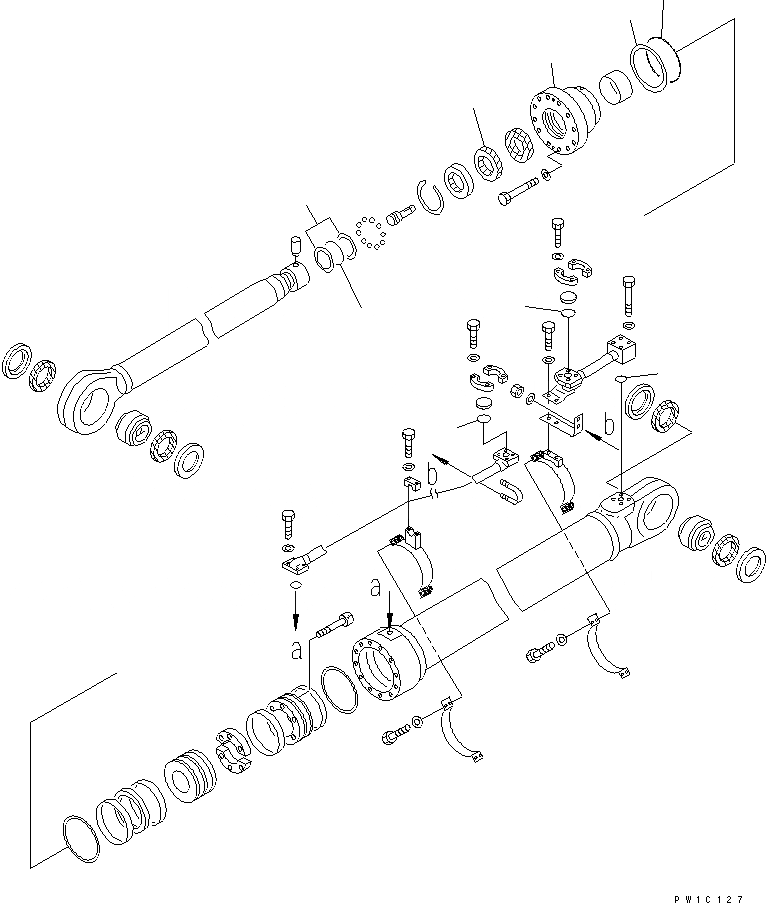 b
b
a
a
PW1C127