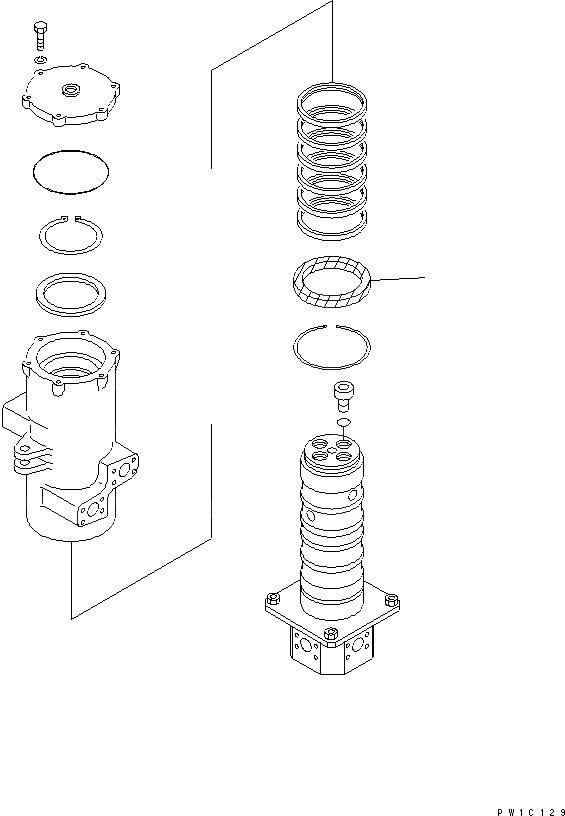 PW1C129