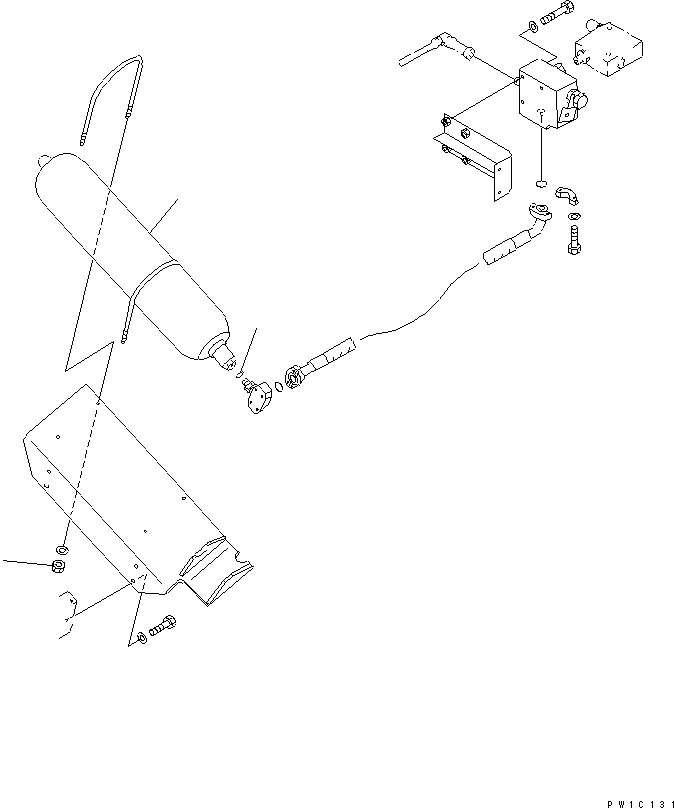 PW1C131