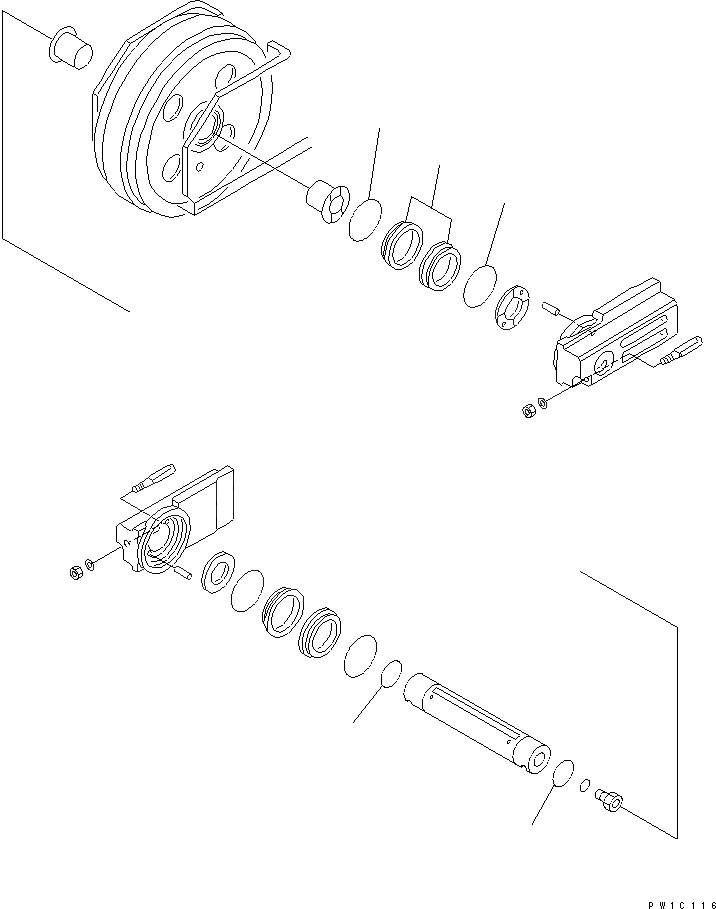 PW1C116