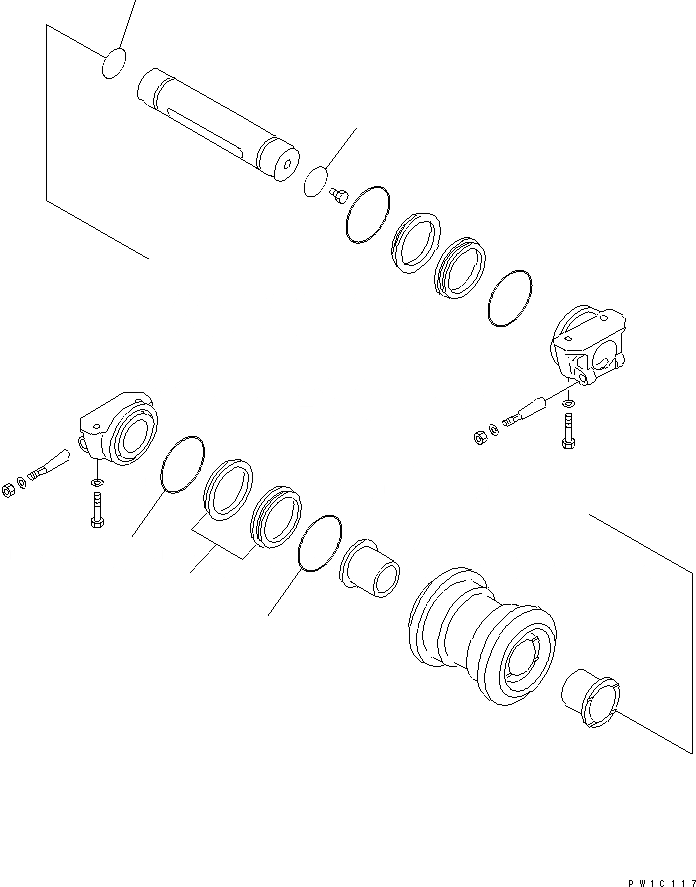 PW1C117