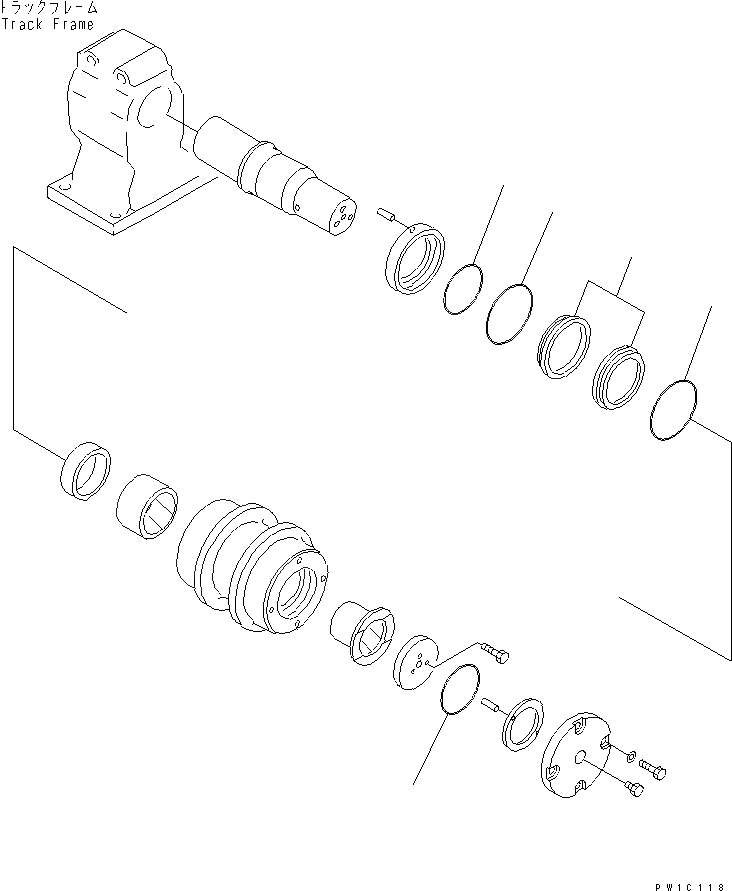 トラックフレーム
Track Frame

PW1C118