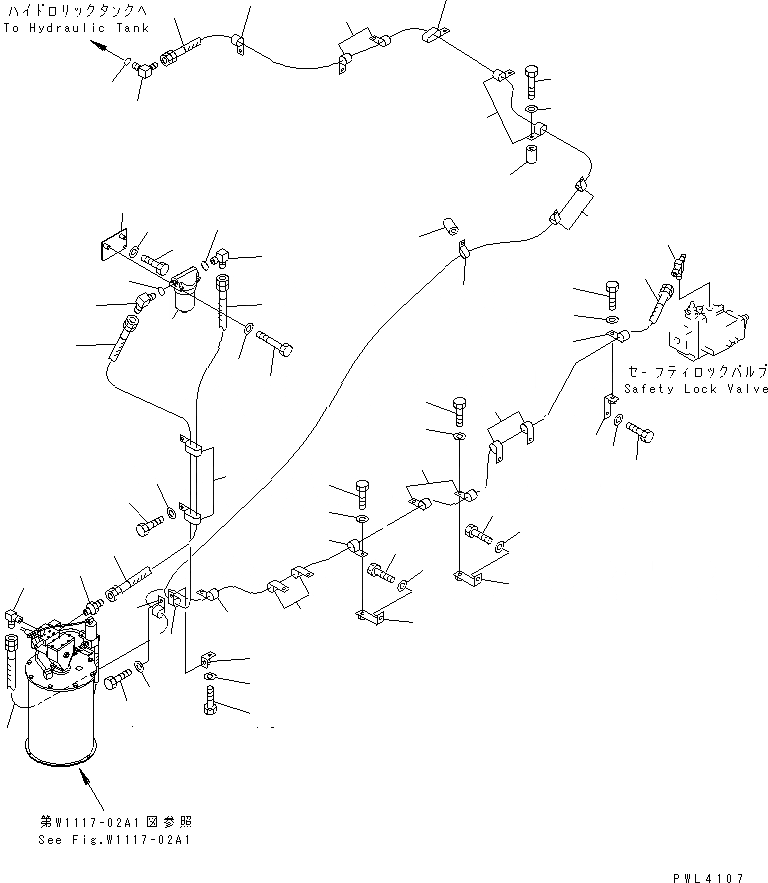 ハイドロリックタンクへ
To Hydraulic Tank

セーフティロックバルブ
Safety Lock Valve

第W1117-02A1図参照
See Fig.W1117-02A1

PWL4107