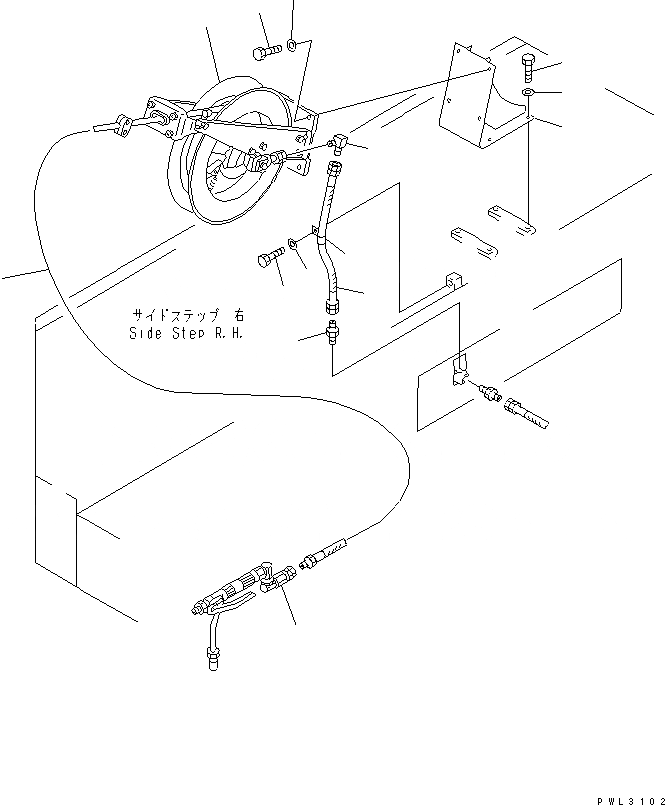 サイドステップ 右
Side Step R.H.

PWL3102