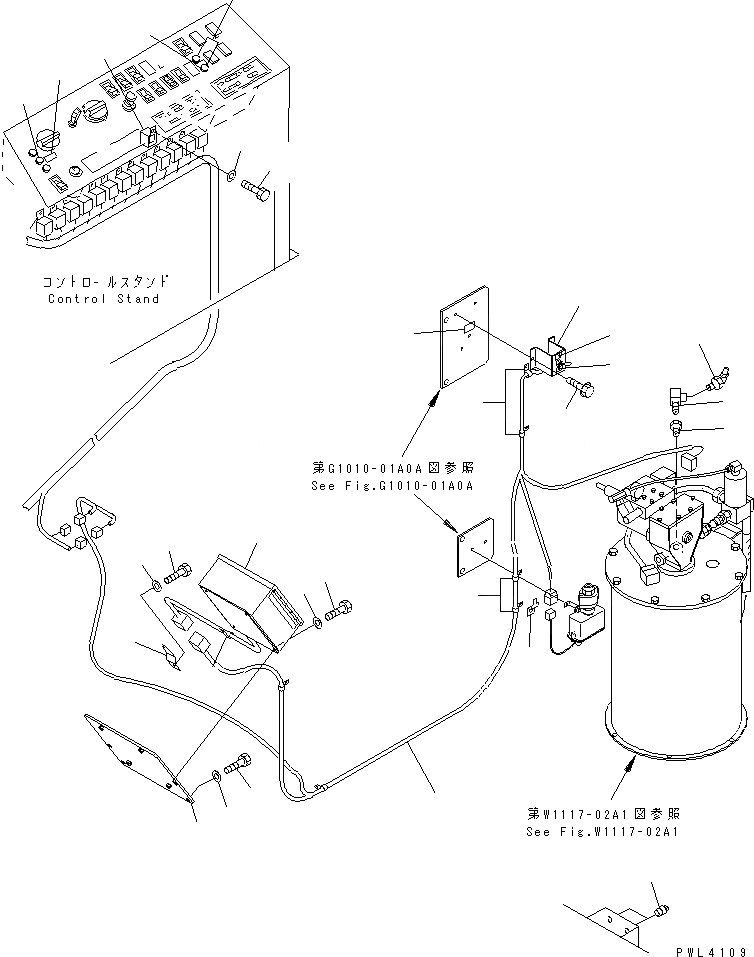 コントロールスタンド
Control Stand

第G1010-01A0A図参照
See Fig.G1010-01A0A

第W1117-02A1図参照
See Fig.W1117-02A1

PWL4109