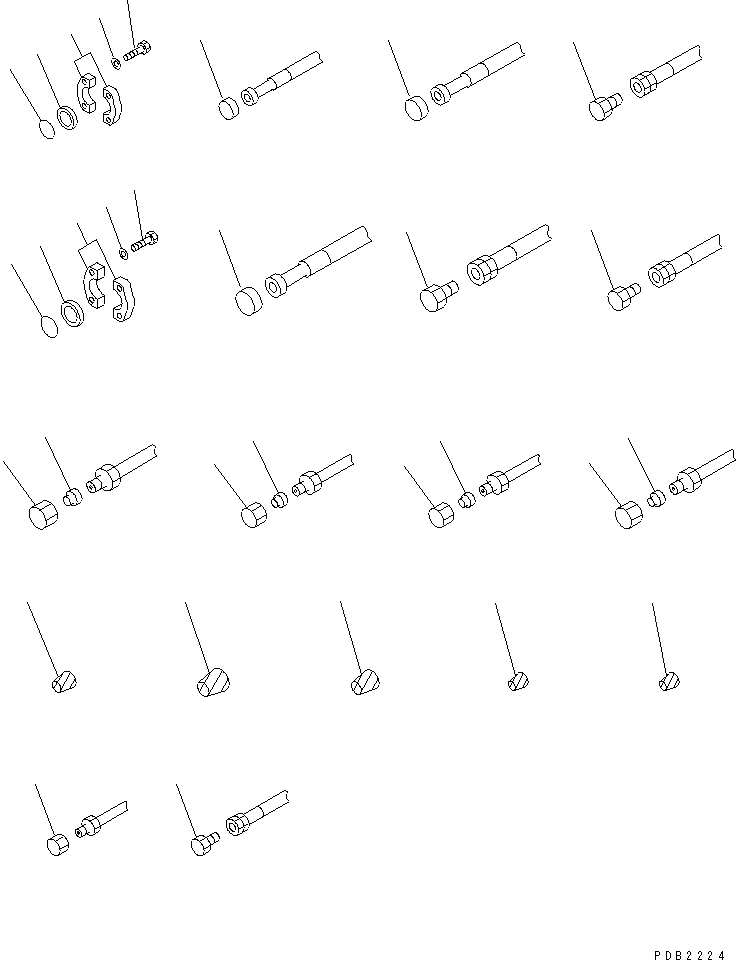 PDB2224