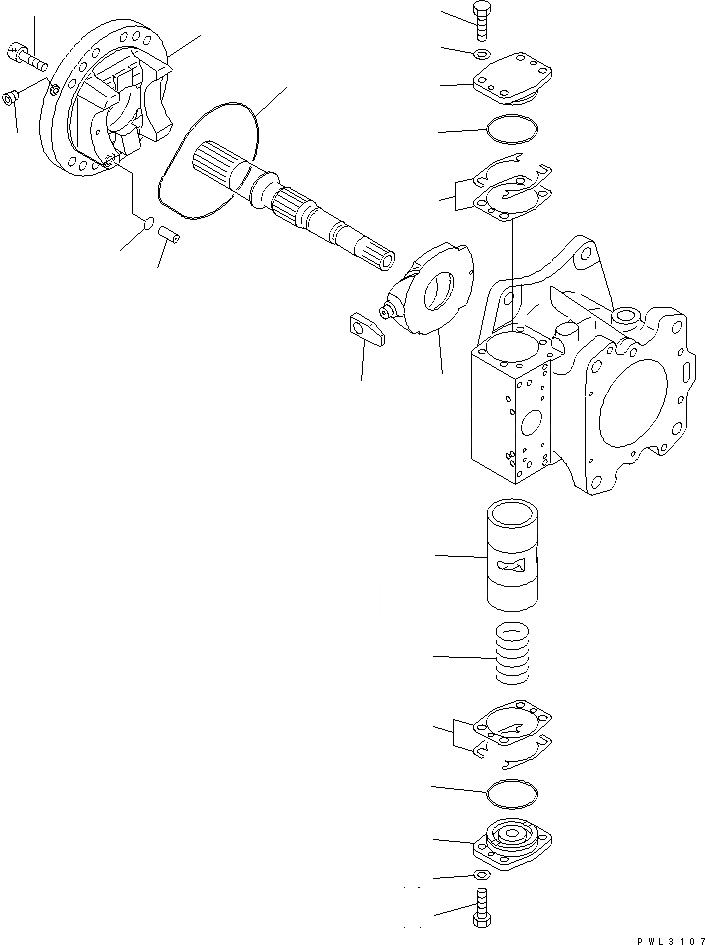 PWL3107