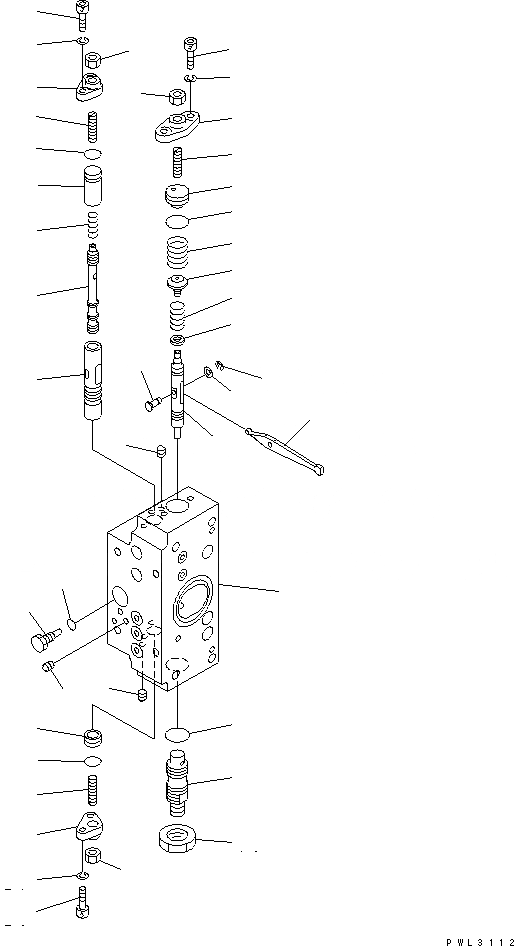 PWL3112