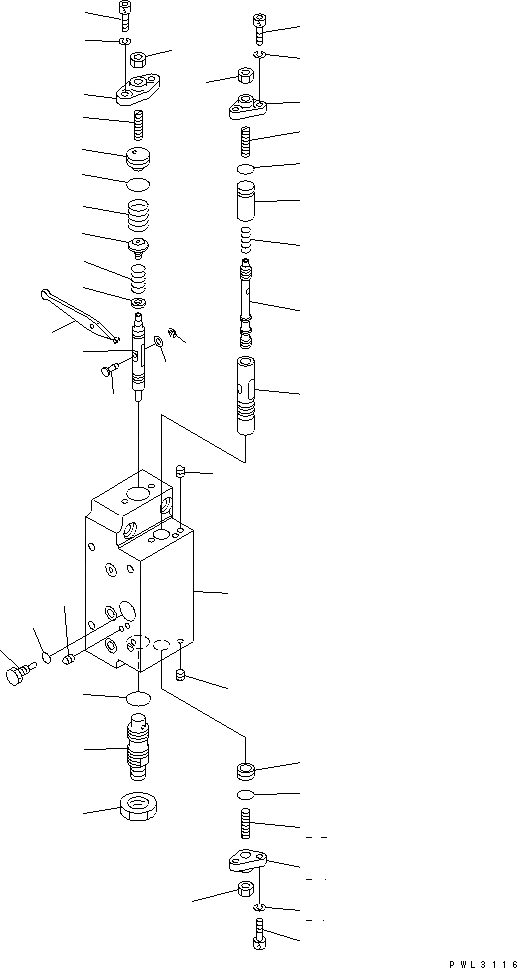 PWL3116