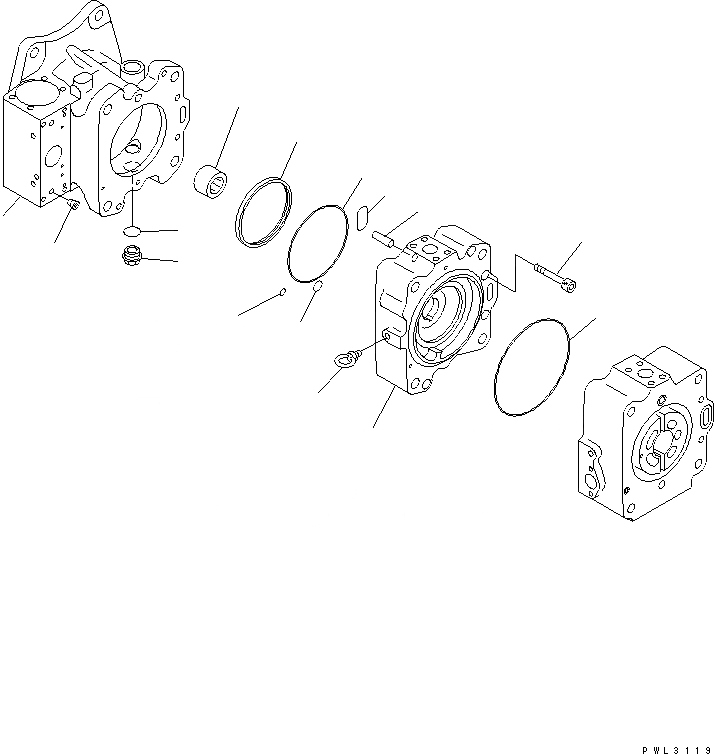 PWL3119