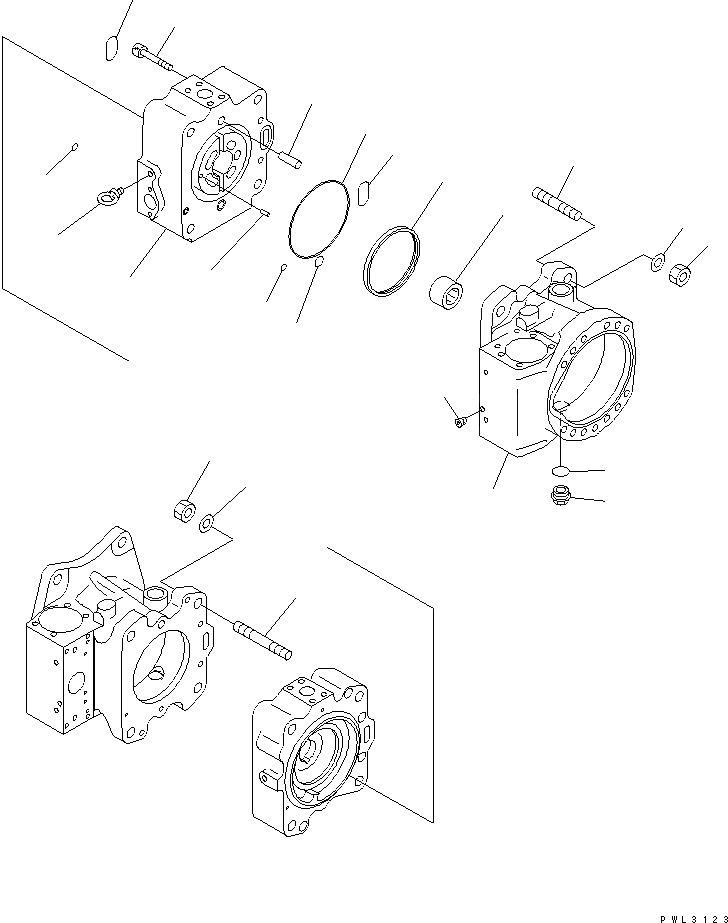 PWL3123