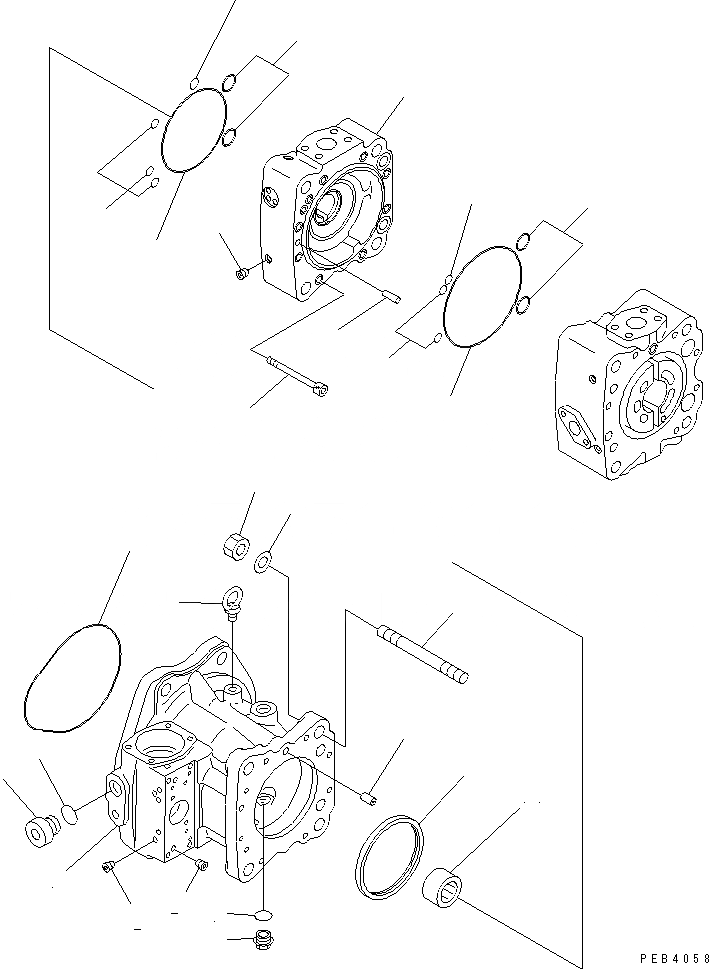 PEB4058