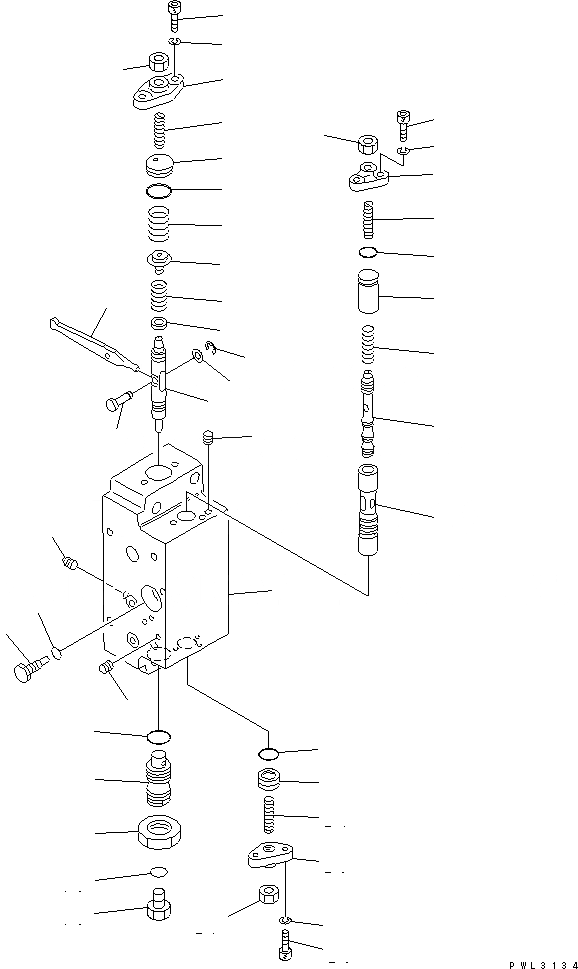 PWL3134