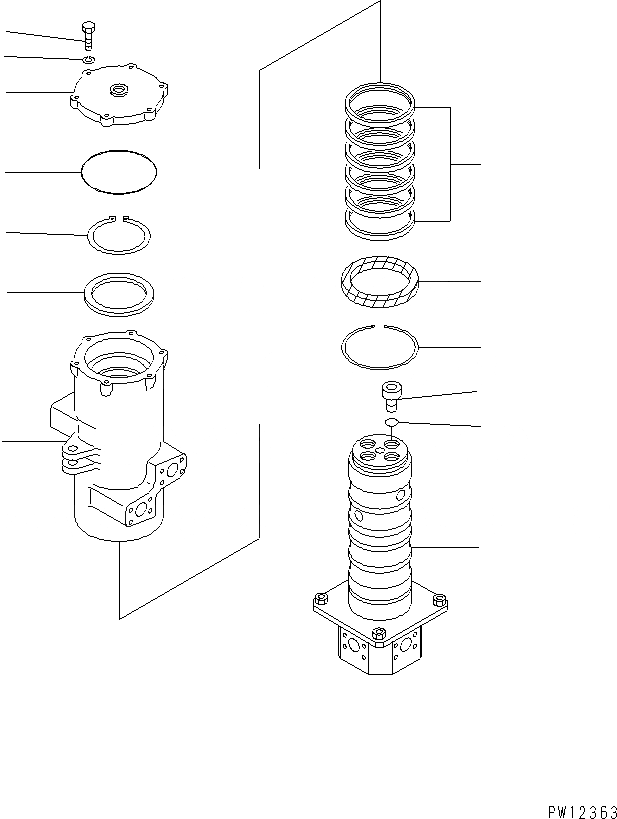 PW12363