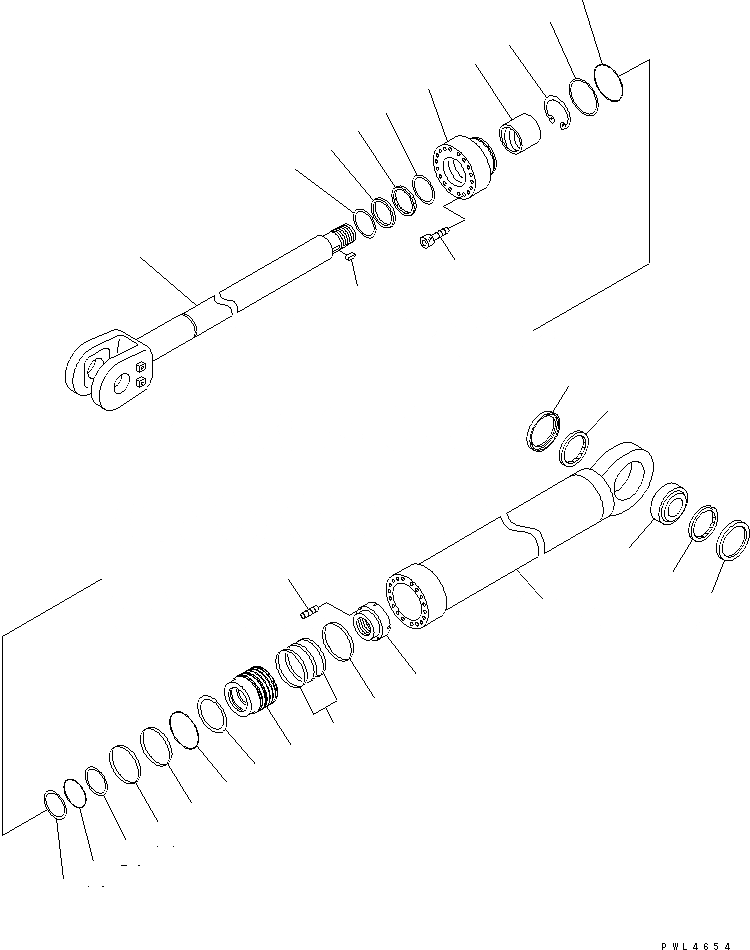 PWL4654