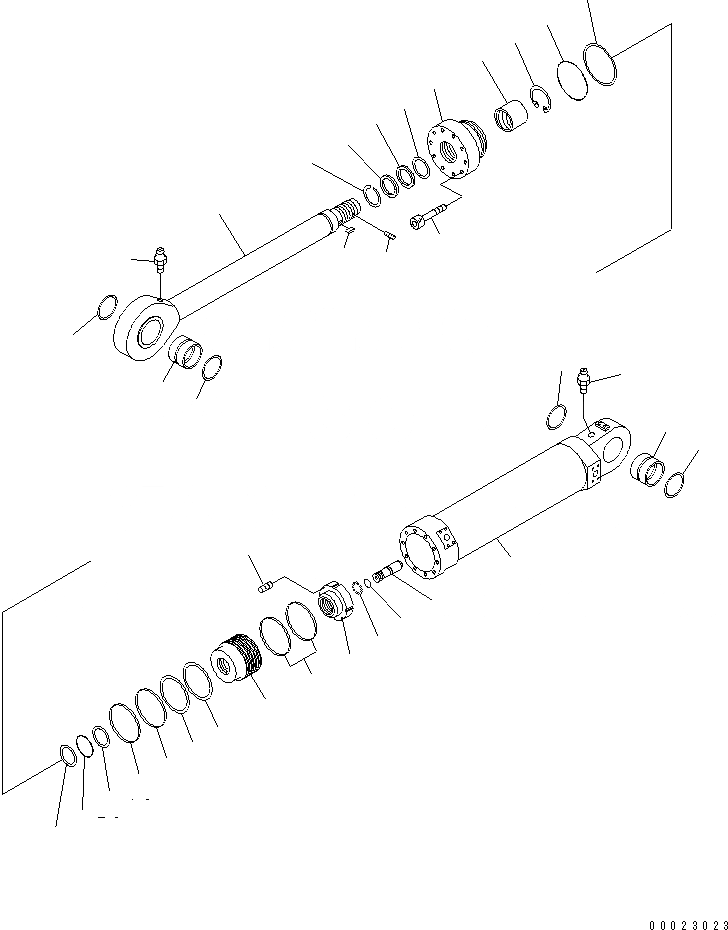 00023023