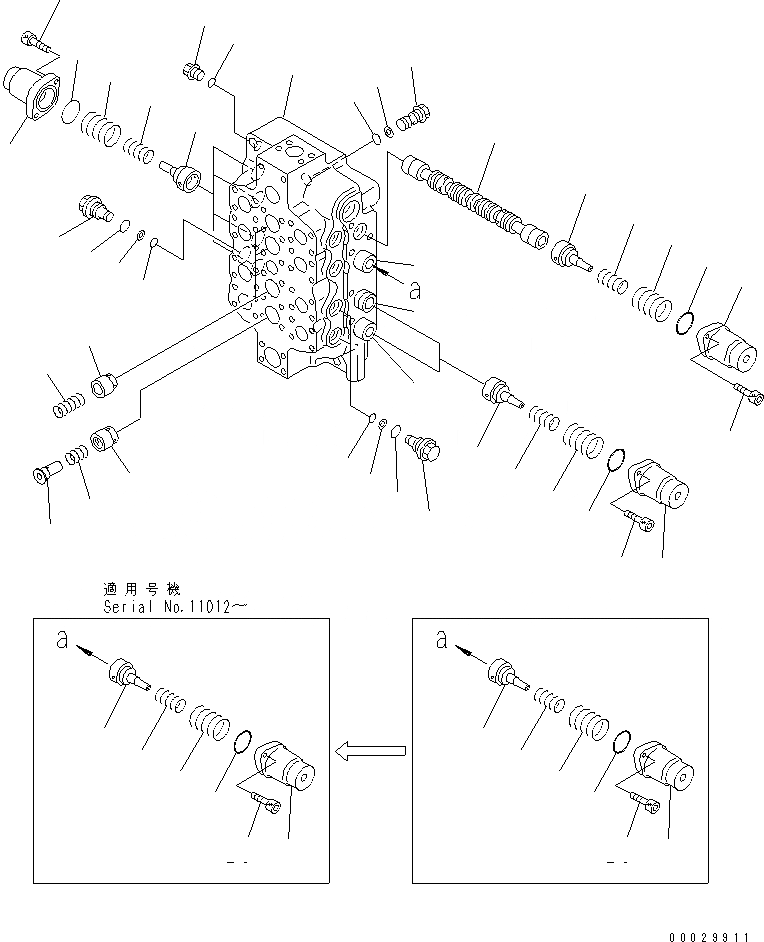 a

適用号機
Serial No.11012~

a

a

00029911