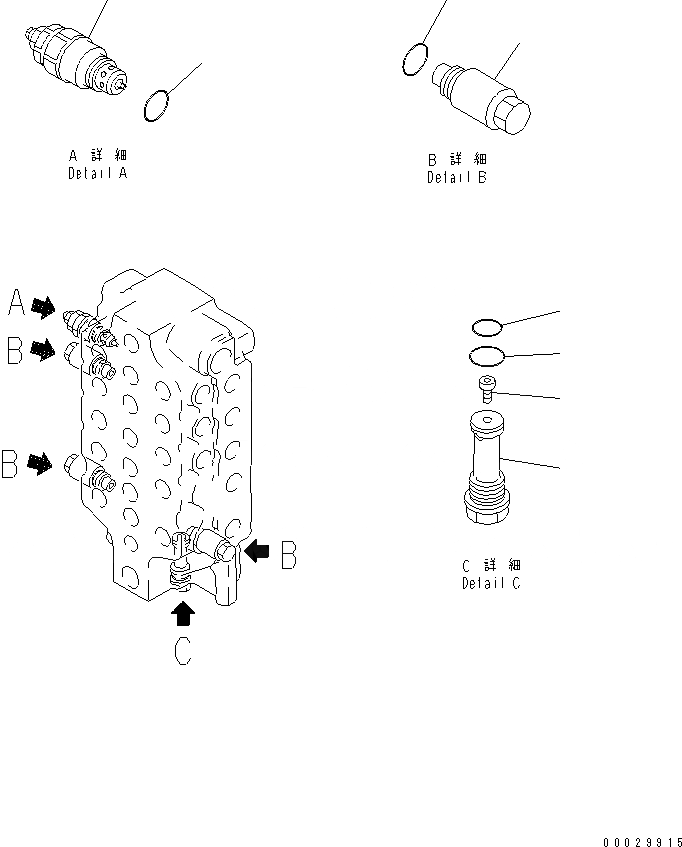 A 詳 細
Detail A

B 詳 細
Detail B

A
B
B
B
C

C 詳 細
Detail C

00029915