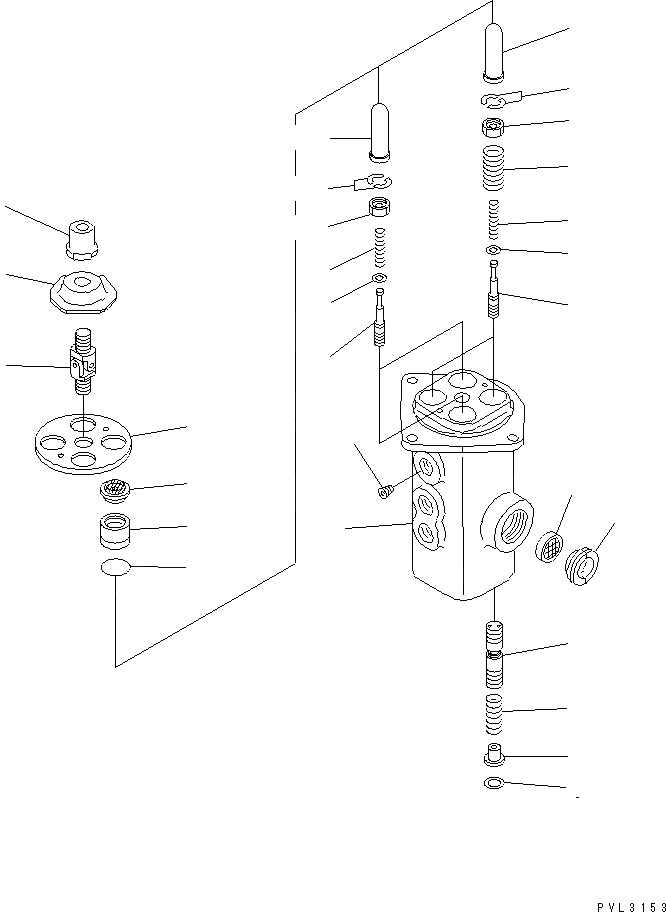 PVL3153