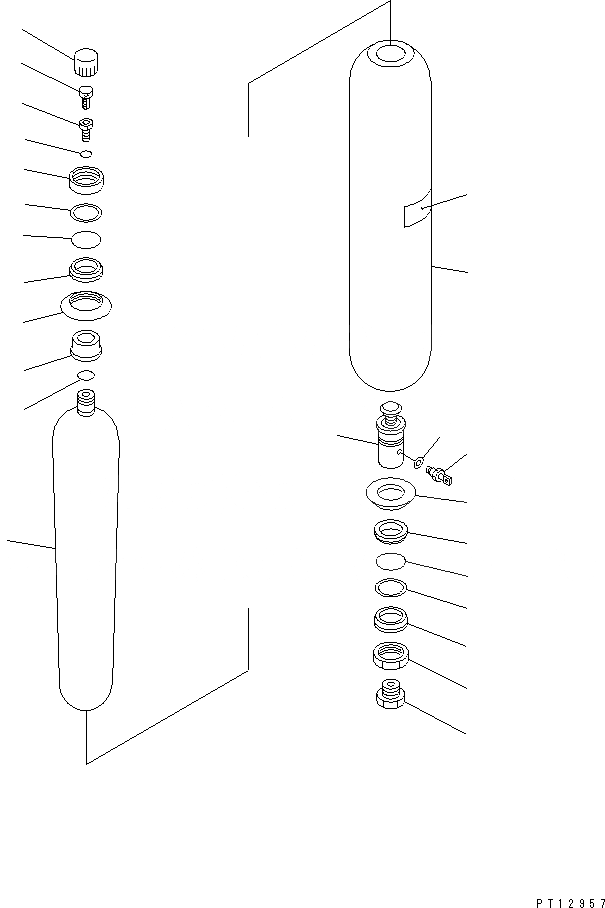 PT12957