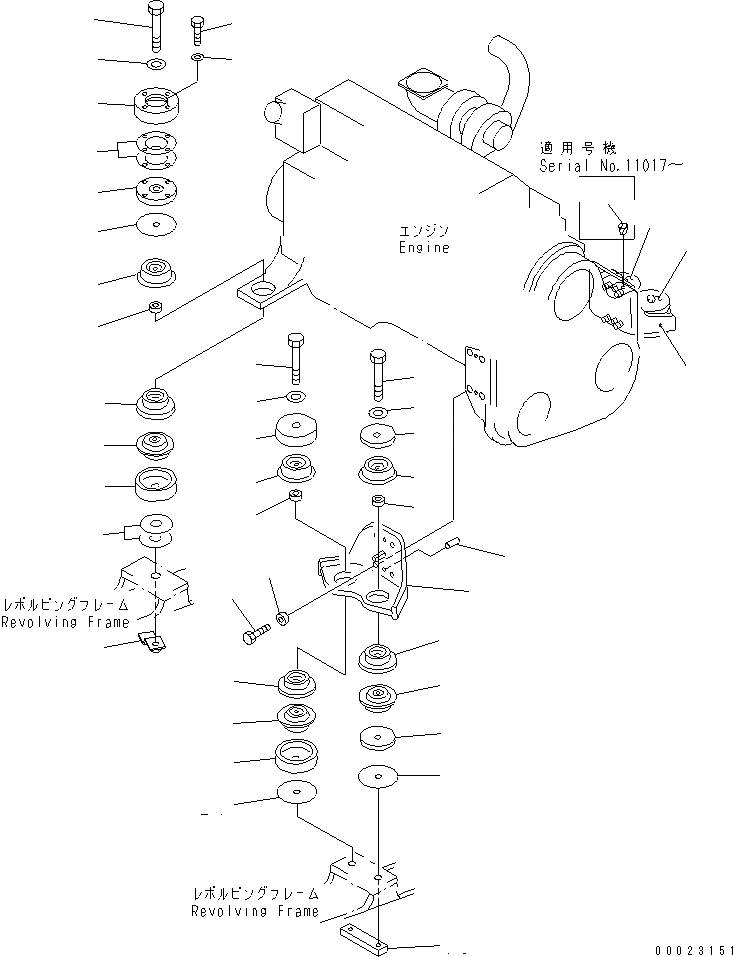 適用号機
Serial No.11017～

エンジン
Engine

レボルビングフレーム
Revolving Frame

レボルビングフレーム
Revolving Frame

00023151