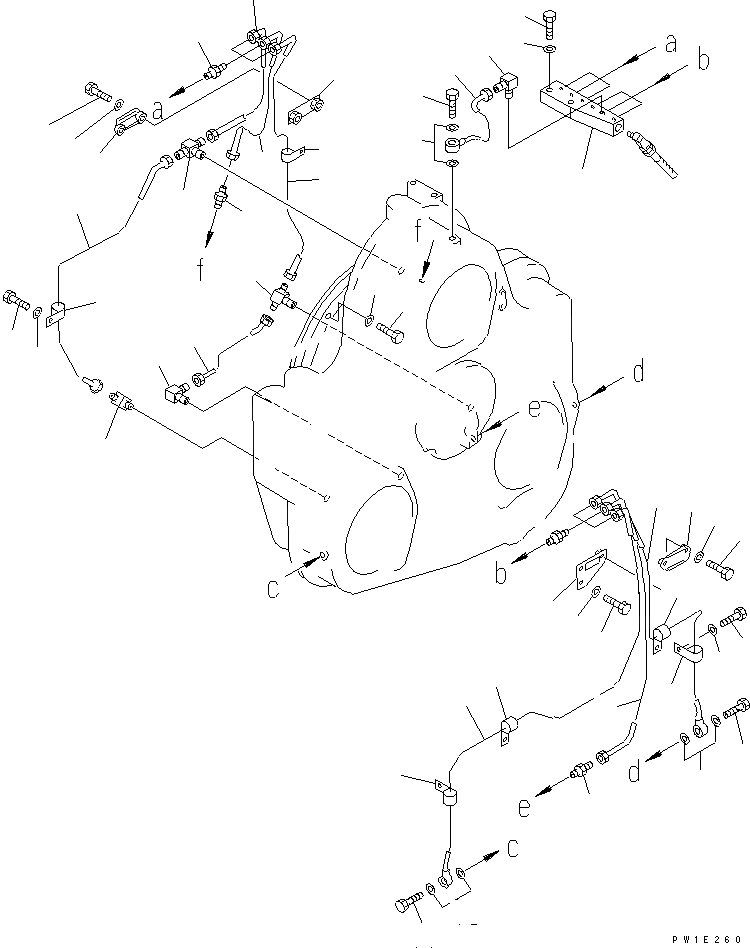 a
b
a
f
f
d
e
c
b
d
e
c
PW1E260