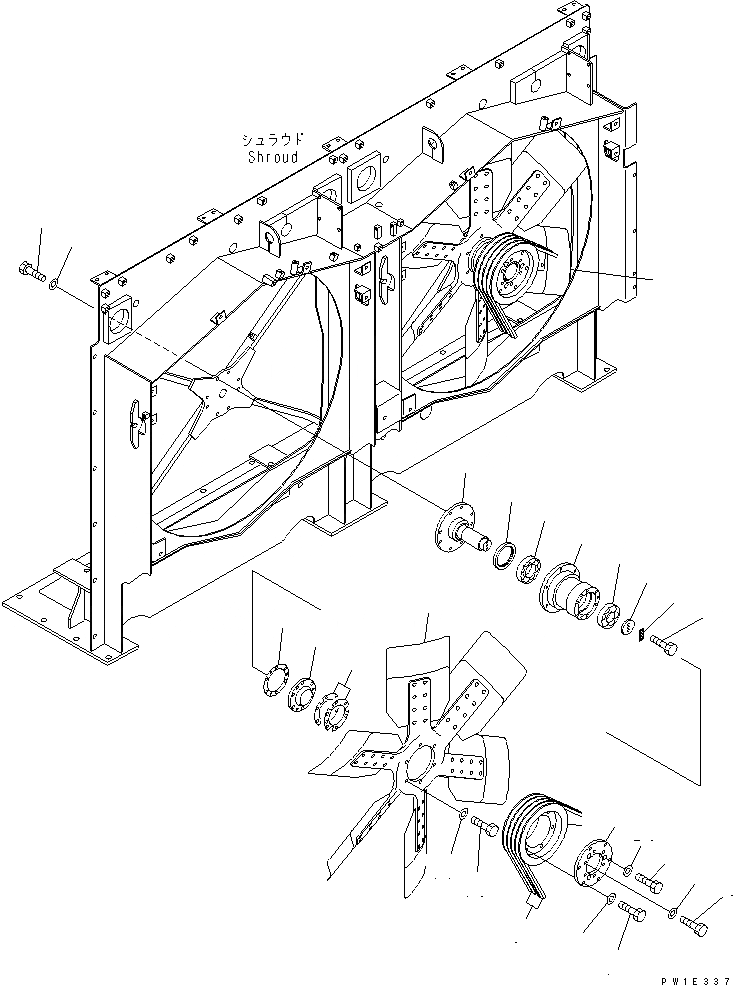 シュラウド
Shroud

PW1E337