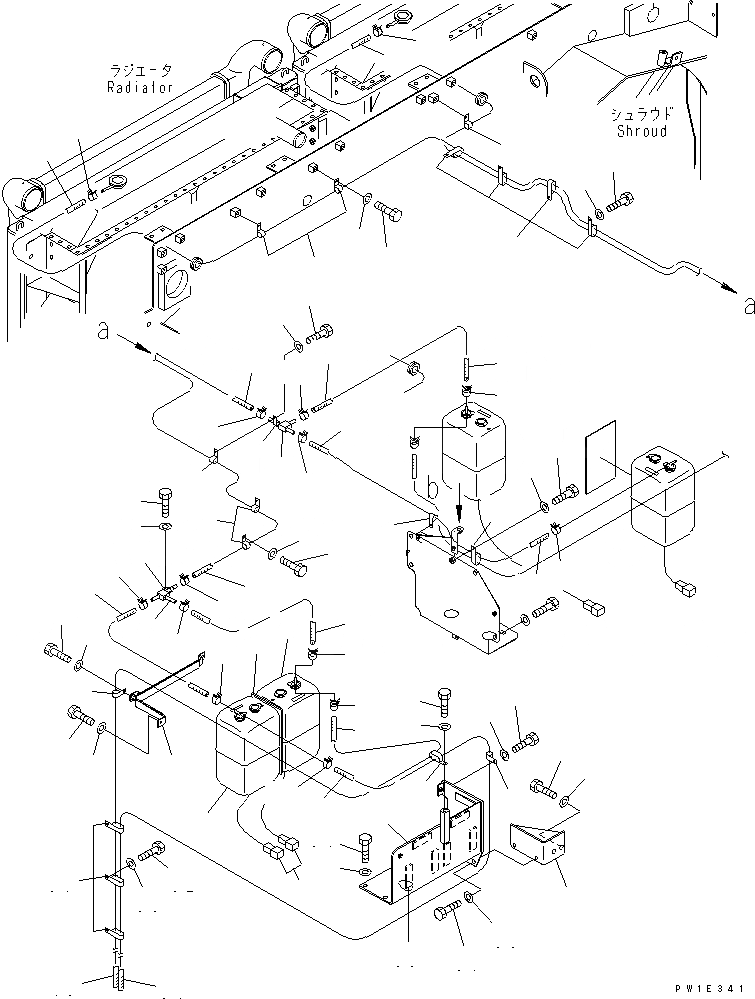 ラジエータ
Radiator

シュラウド
Shroud

a

a

b

PW1E341