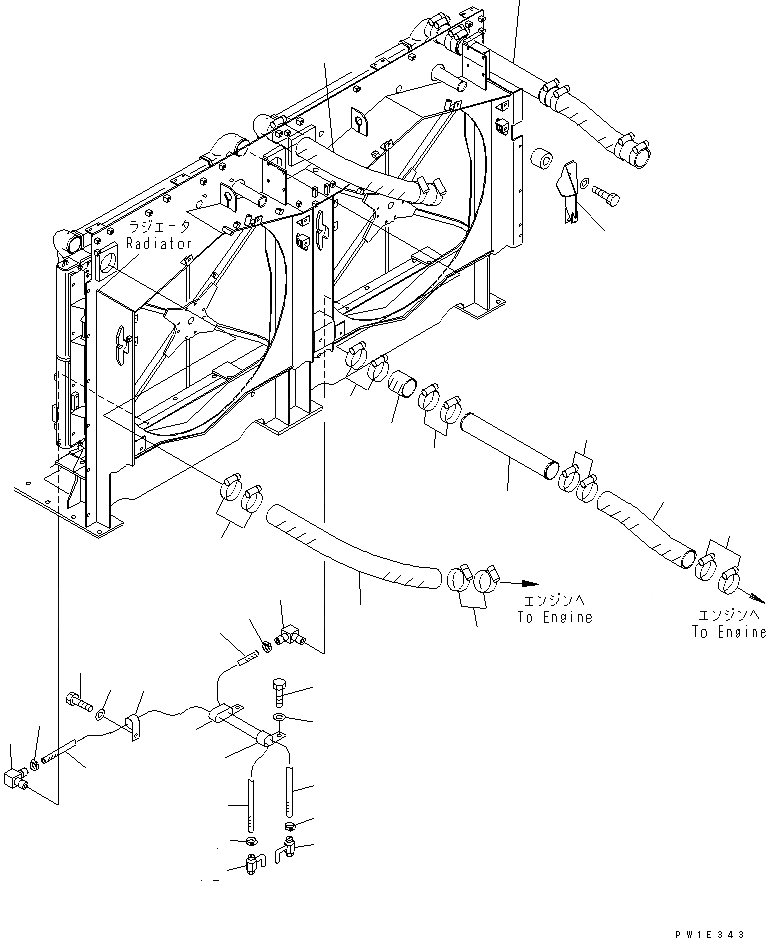 ラジエータ
Radiator

エンジンへ
To Engine

エンジンへ
To Engine

PW1E343