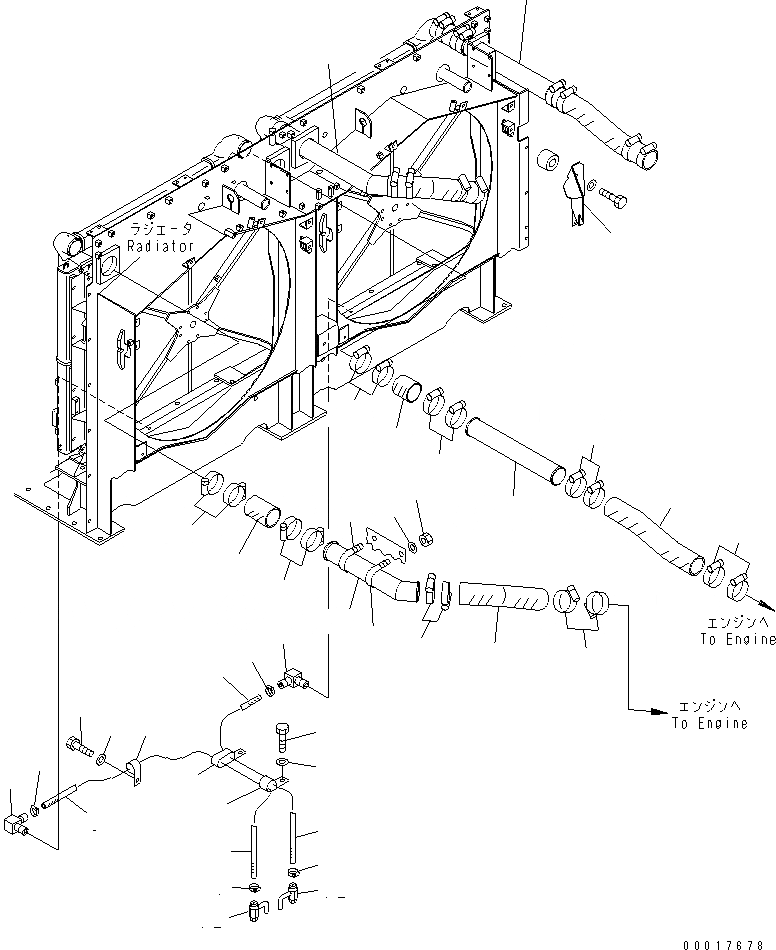 ラジエータ
Radiator

エンジンへ
To Engine

エンジンへ
To Engine

00017878