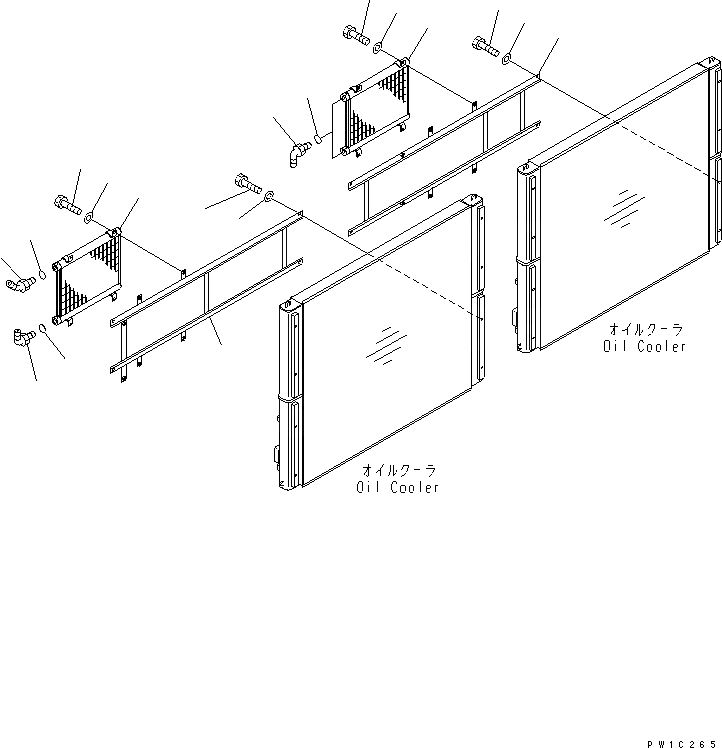 オイルクーラ
Oil Cooler

オイルクーラ
Oil Cooler

PW1C265