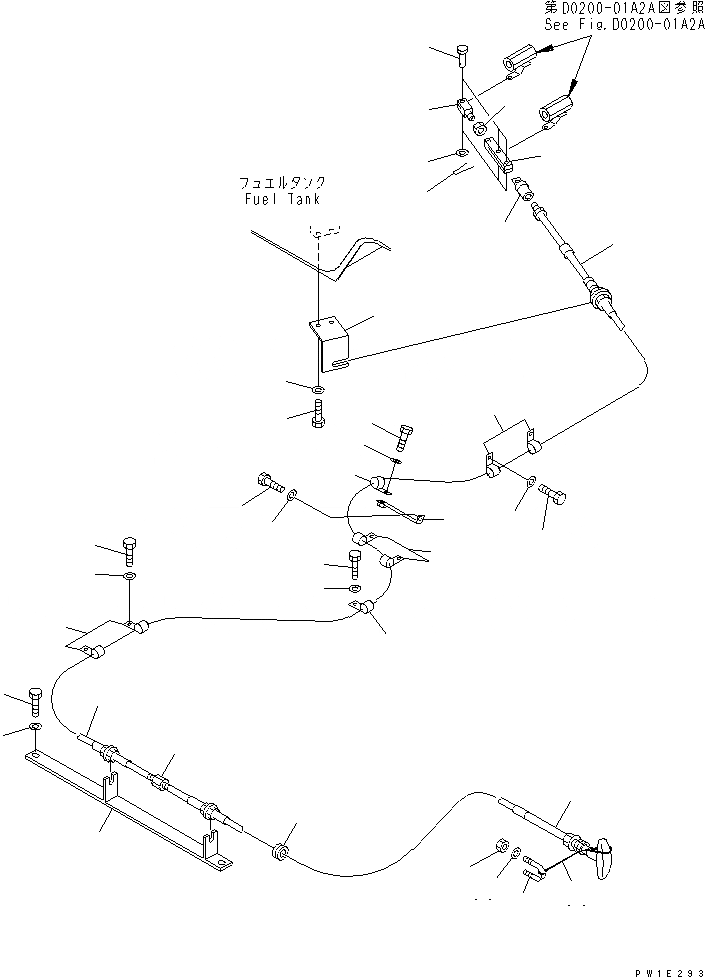 第D0200-01A2A図参照
See Fig.D0200-01A2A

フュエルタンク
Fuel Tank

PW1E293