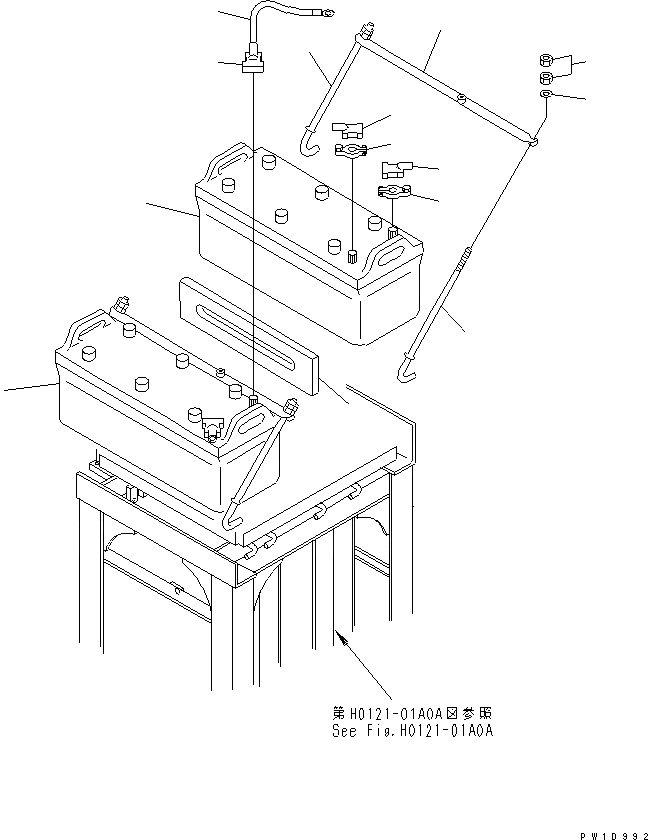 第H0121-01A0A図参照
See Fig.H0121-01A0A

PW1D992